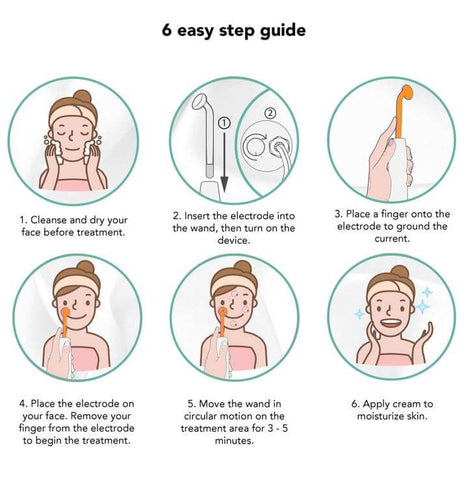 6 easy step guide

①

②

1. Cleanse and dry your face before treatment.

2. Insert the electrode into the wand, then turn on the device.

3. Place a finger onto the electrode to ground the current.

4. Place the electrode on your face. Remove your finger from the electrode to begin the treatment.

5. Move the wand in circular motion on the treatment area for 3 - 5 minutes.

6. Apply cream to moisturize skin.