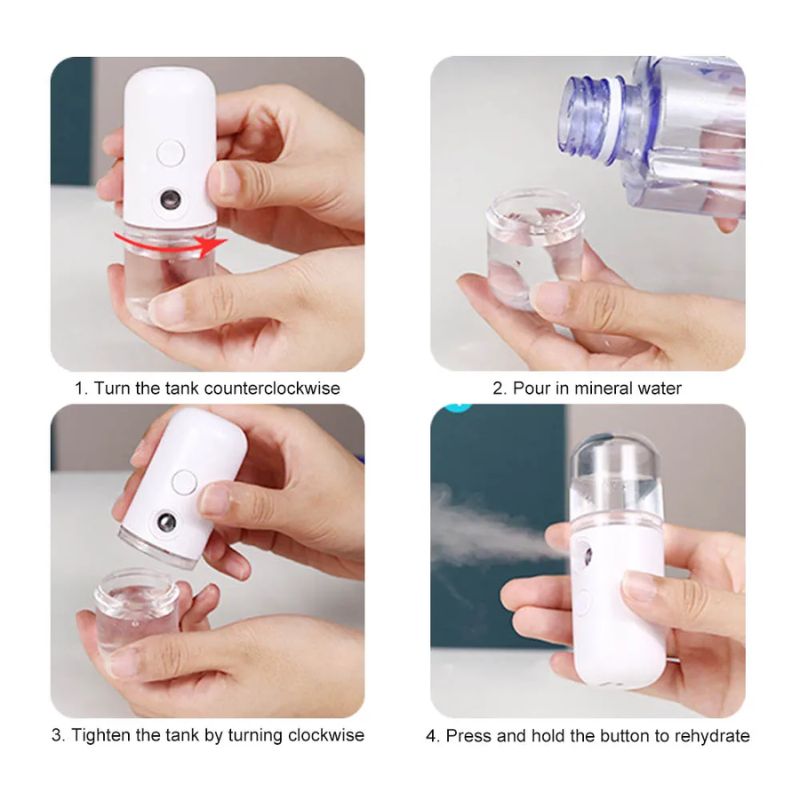 1. Turn the tank counterclockwise

2. Pour in mineral water

3. Tighten the tank by turning clockwise

4. Press and hold the button to rehydrate