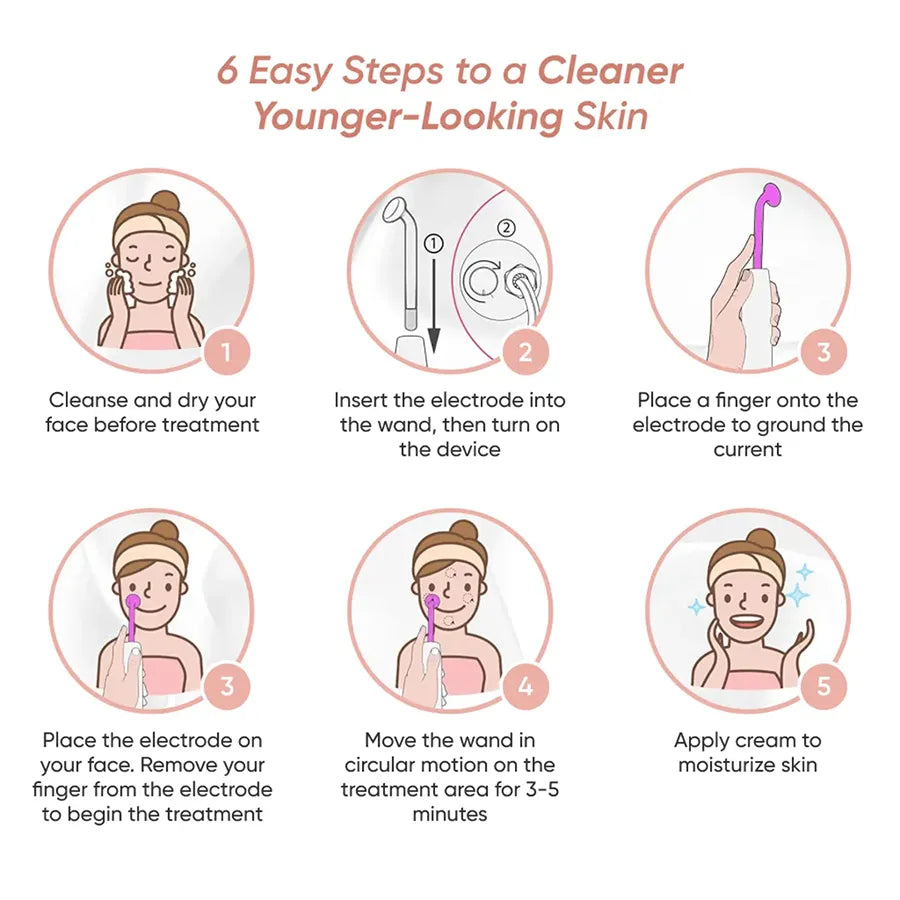 6 Easy Steps to a Cleaner Younger-Looking Skin

1
Cleanse and dry your face before treatment

① ②
2
Insert the electrode into the wand, then turn on the device

3
Place a finger onto the electrode to ground the current

3
Place the electrode on your face. Remove your finger from the electrode to begin the treatment

4
Move the wand in circular motion on the treatment area for 3-5 minutes

5
Apply cream to moisturize skin